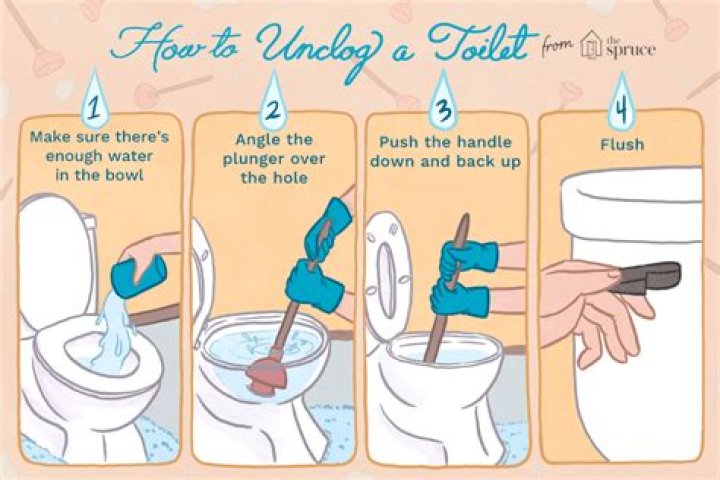 How to Unclog a Toilet from the spruce

1
Make sure there's enough water in the bowl

2
Angle the plunger over the hole

3
Push the handle down and back up

4
Flush